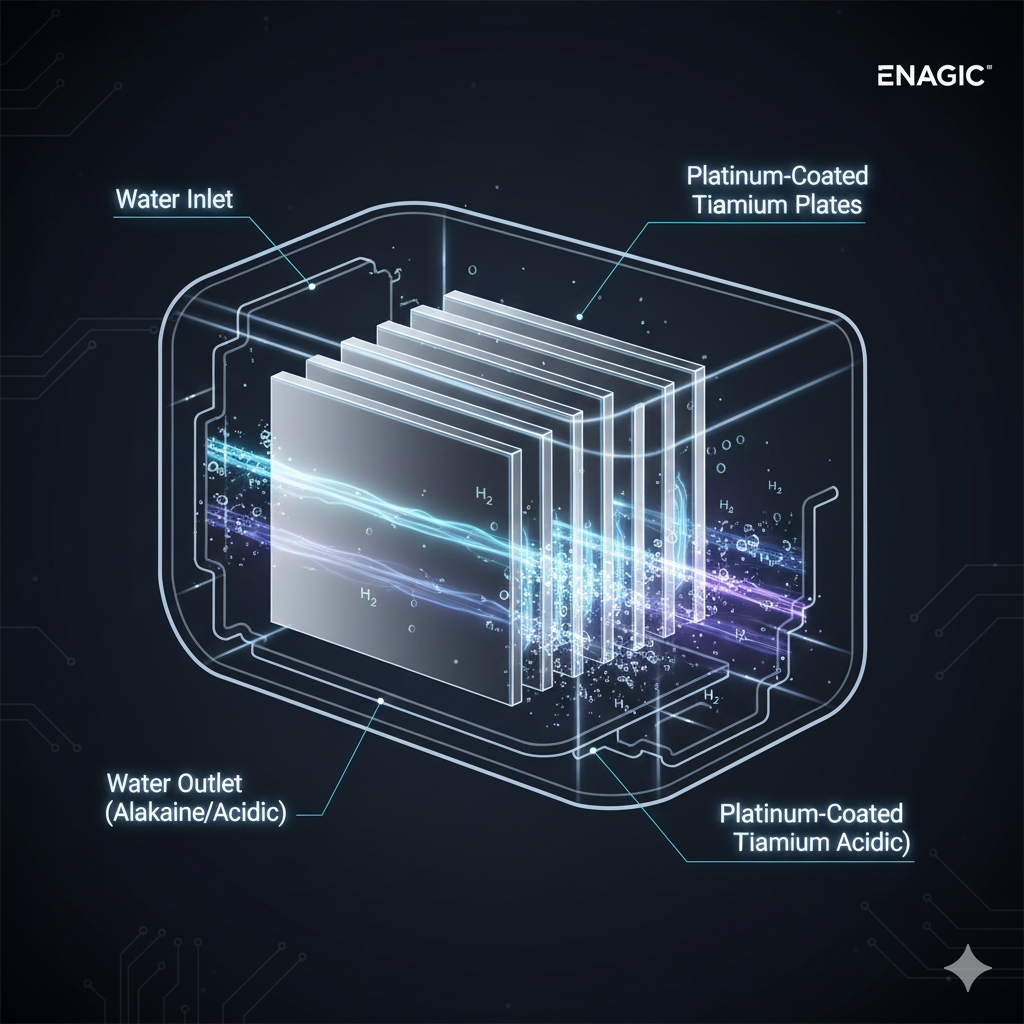 ENAGIC

Water Inlet

Platinum-Coated Tiamium Plates

$H_2$

$H_2$

$H_2$

$H_2$

$H_2$

$H_2$

Water Outlet (Alakaine/Acidic)

Platinum-Coated Tiamium Acidic)